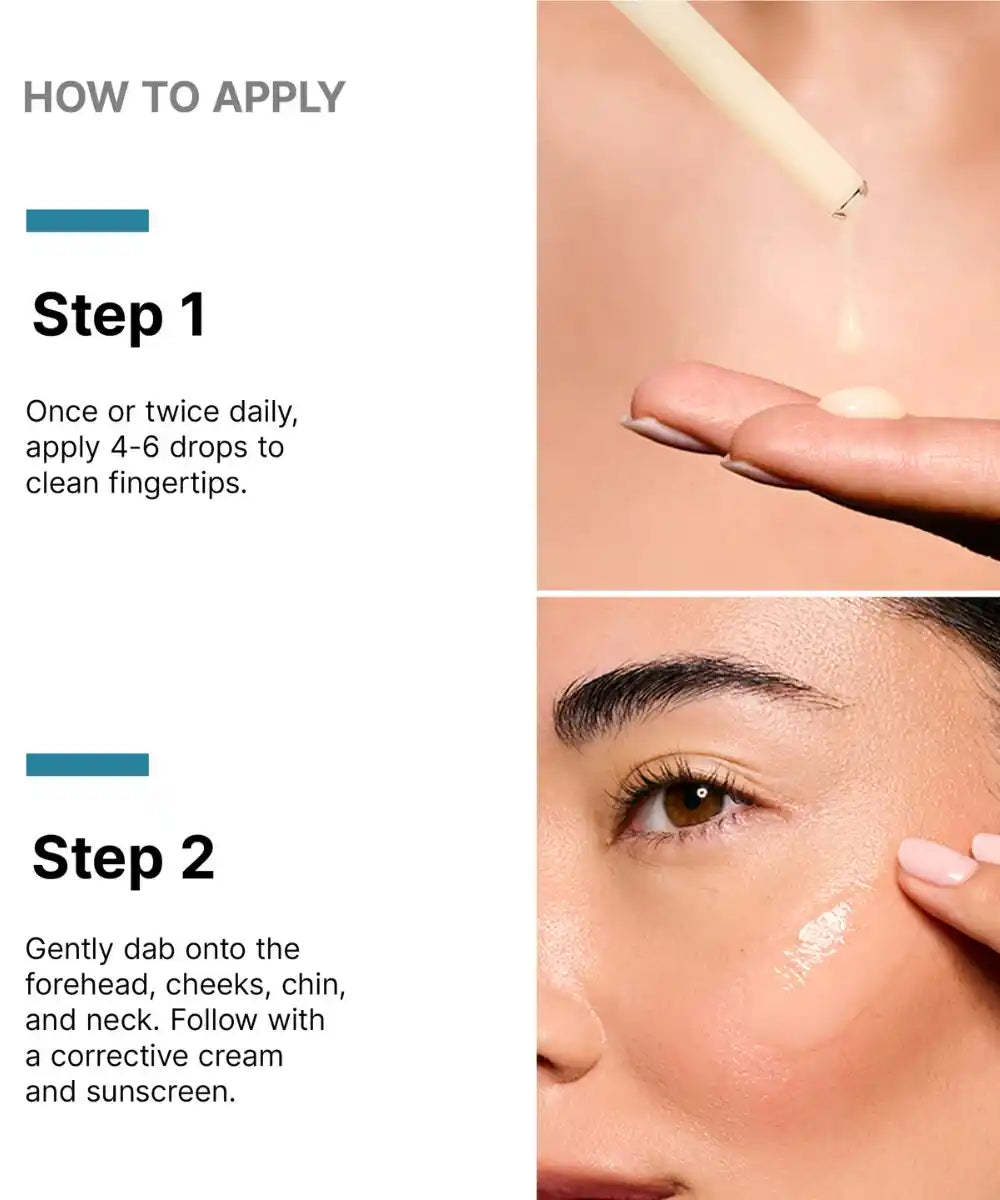 HOW TO APPLY

Step 1

Once or twice daily, apply 4-6 drops to clean fingertips.

Step 2

Gently dab onto the forehead, cheeks, chin, and neck. Follow with a corrective cream and sunscreen.